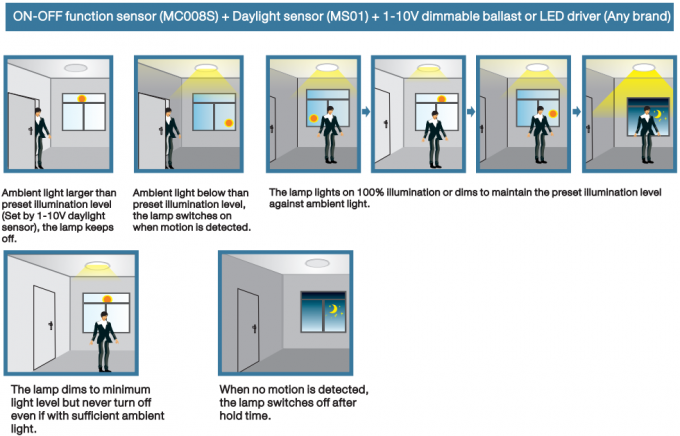 ON-OFF function sensor (MC008S) + Daylight sensor (MS01) + 1-10V dimmable ballast or LED driver (Any brand)

Ambient light larger than preset illumination level (Set by 1-10V daylight sensor), the lamp keeps off.

Ambient light below than preset illumination level, the lamp switches on when motion is detected.

The lamp lights on 100% illumination or dims to maintain the preset illumination level against ambient light.

The lamp dims to minimum light level but never turn off even if with sufficient ambient light.

When no motion is detected, the lamp switches off after hold time.