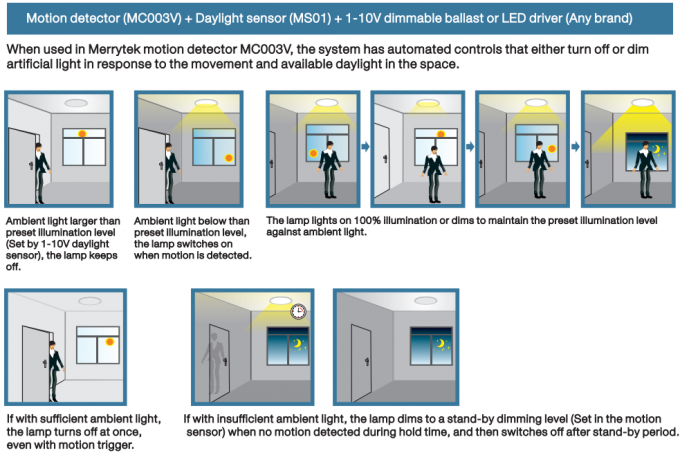 Motion detector (MC003V) + Daylight sensor (MS01) + 1-10V dimmable ballast or LED driver (Any brand)

When used in Merrytek motion detector MC003V, the system has automated controls that either turn off or dim artificial light in response to the movement and available daylight in the space.

Ambient light larger than preset illumination level (Set by 1-10V daylight sensor), the lamp keeps off.

Ambient light below than preset illumination level, the lamp switches on when motion is detected.

The lamp lights on 100% illumination or dims to maintain the preset illumination level against ambient light.

If with sufficient ambient light, the lamp turns off at once, even with motion trigger.

If with insufficient ambient light, the lamp dims to a stand-by dimming level (Set in the motion sensor) when no motion detected during hold time, and then switches off after stand-by period.