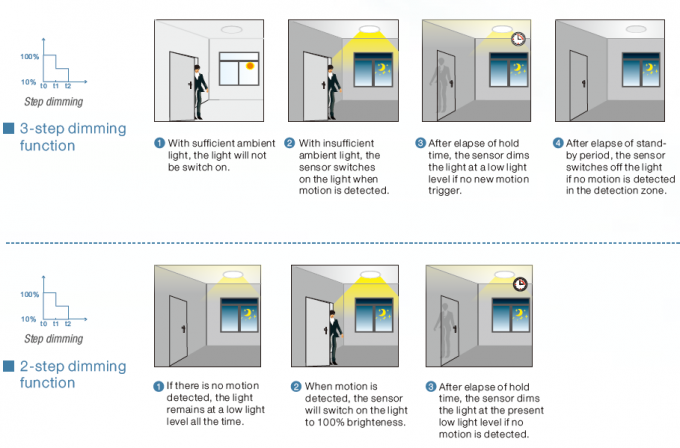 100%

10%
t0 t1 t2

Step dimming

3-step dimming function

1 With sufficient ambient light, the light will not be switch on.

2 With insufficient ambient light, the sensor switches on the light when motion is detected.

3 After elapse of hold time, the sensor dims the light at a low light level if no new motion trigger.

4 After elapse of stand-by period, the sensor switches off the light if no motion is detected in the detection zone.

100%

10%
t0 t1 t2

Step dimming

2-step dimming function

1 If there is no motion detected, the light remains at a low light level all the time.

2 When motion is detected, the sensor will switch on the light to 100% brighteness.

3 After elapse of hold time, the sensor dims the light at the present low light level if no motion is detected.