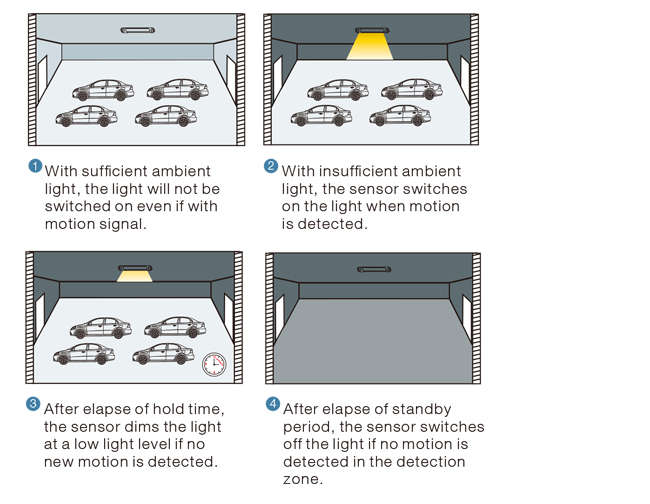 1 With sufficient ambient light, the light will not be switched on even if with motion signal.

2 With insufficient ambient light, the sensor switches on the light when motion is detected.

3 After elapse of hold time, the sensor dims the light at a low light level if no new motion is detected.

4 After elapse of standby period, the sensor switches off the light if no motion is detected in the detection zone.